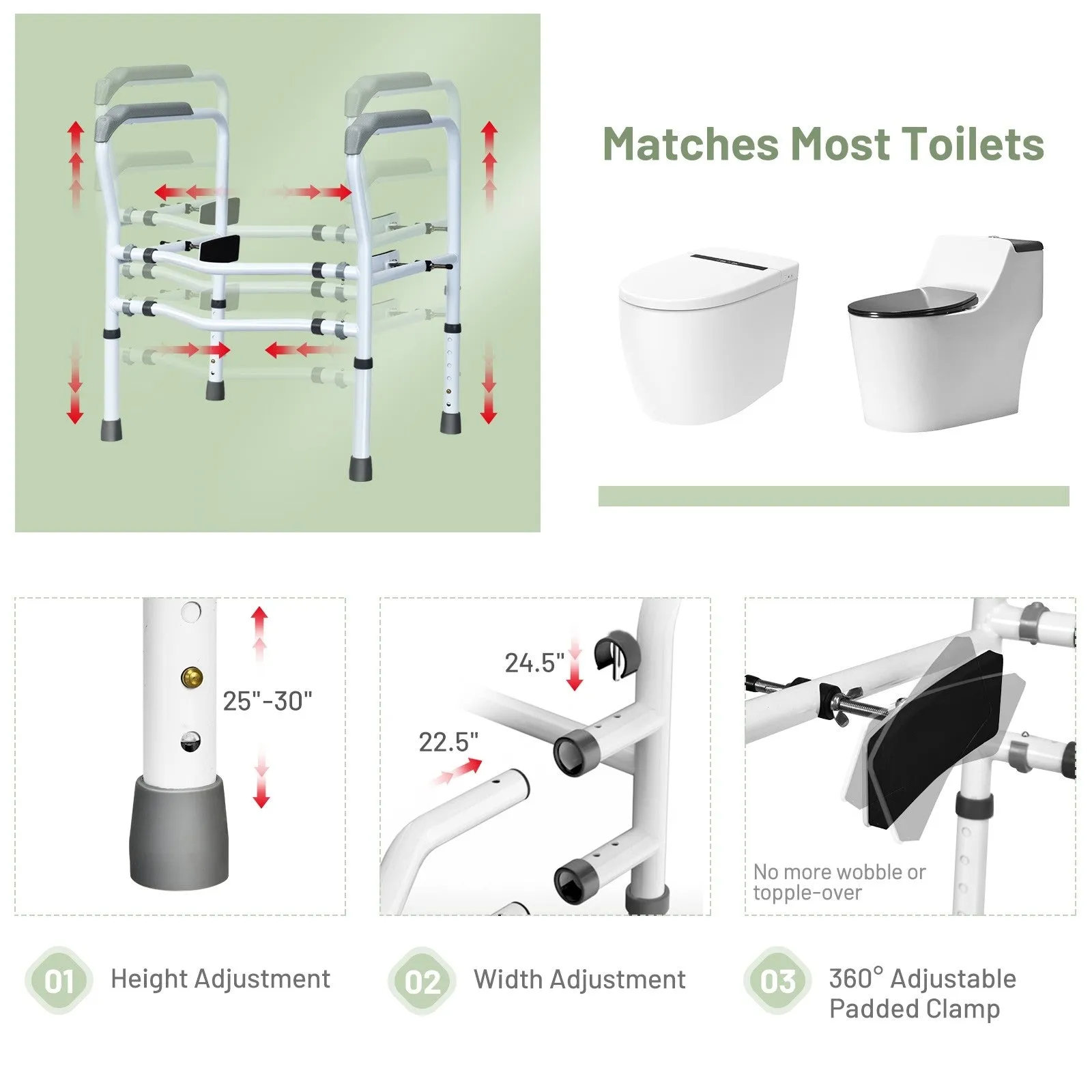 Matches Most Toilets

25"-30"

24.5"

22.5"

No more wobble or topple-over

01 Height Adjustment

02 Width Adjustment

03 360° Adjustable Padded Clamp